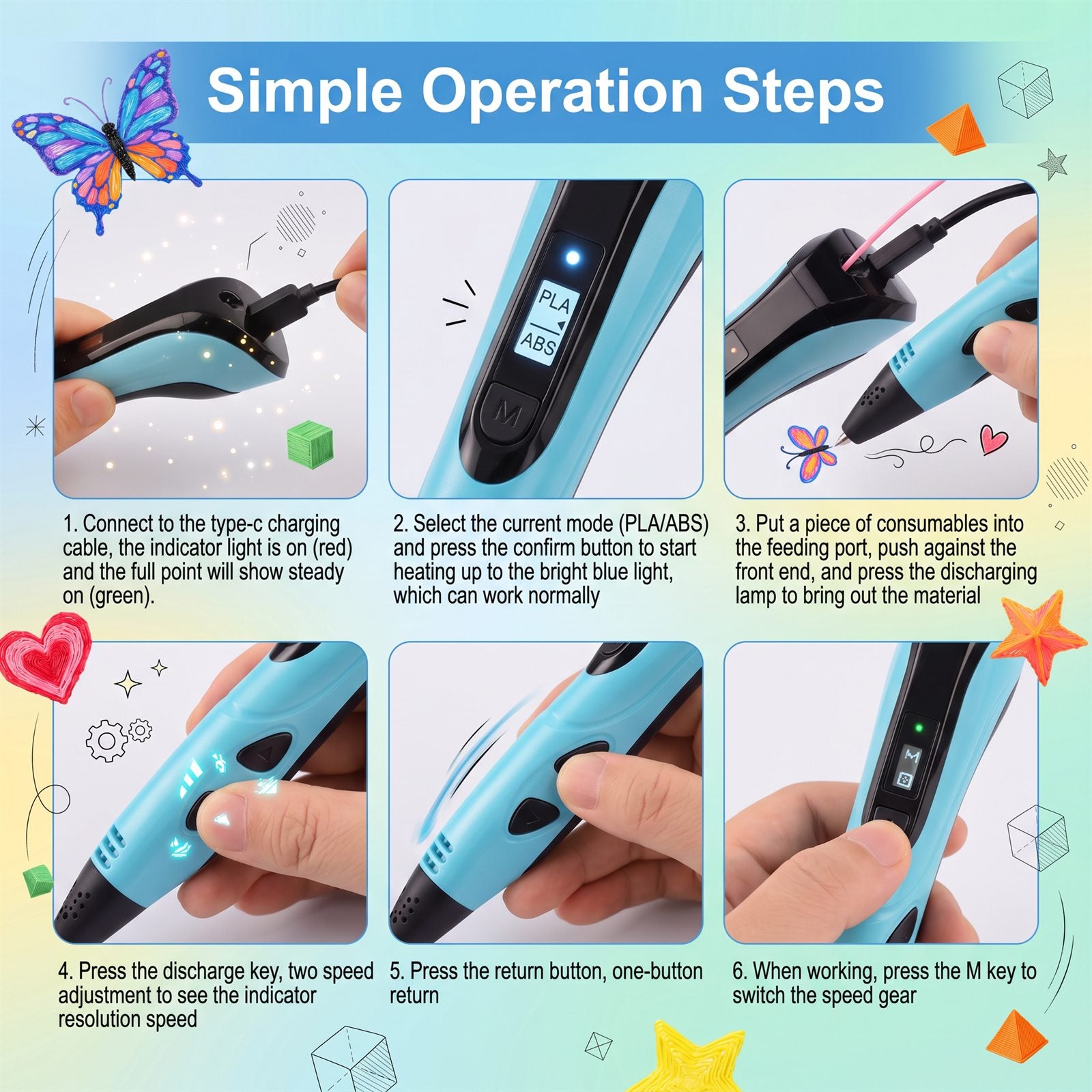 Simple Operation Steps

PLA
ABS
M

1. Connect to the type-c charging cable, the indicator light is on (red) and the full point will show steady on (green).

2. Select the current mode (PLA/ABS) and press the confirm button to start heating up to the bright blue light, which can work normally

3. Put a piece of consumables into the feeding port, push against the front end, and press the discharging lamp to bring out the material

M

4. Press the discharge key, two speed adjustment to see the indicator resolution speed

5. Press the return button, one-button return

6. When working, press the M key to switch the speed gear